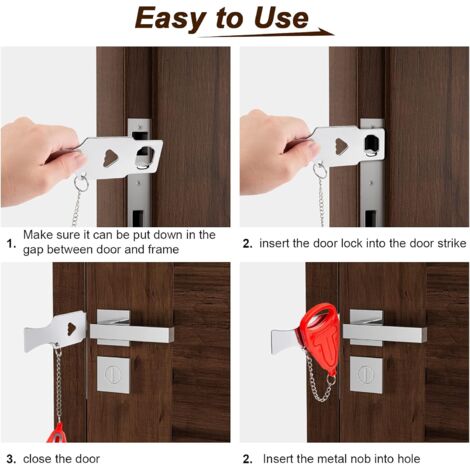 Easy to Use

1. Make sure it can be put down in the gap between door and frame

2. insert the door lock into the door strike

3. close the door

2. Insert the metal nob into hole