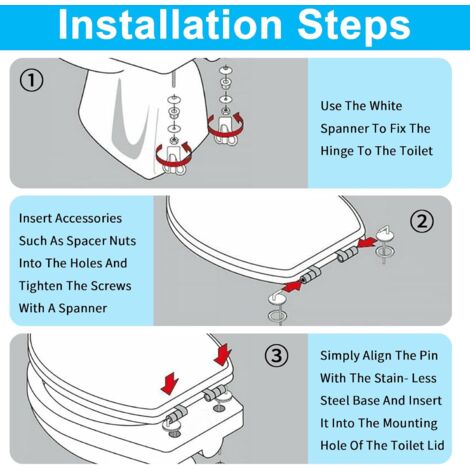 Installation Steps

①

Use The White Spanner To Fix The Hinge To The Toilet

Insert Accessories Such As Spacer Nuts Into The Holes And Tighten The Screws With A Spanner

②

③

Simply Align The Pin With The Stain- Less Steel Base And Insert It Into The Mounting Hole Of The Toilet Lid