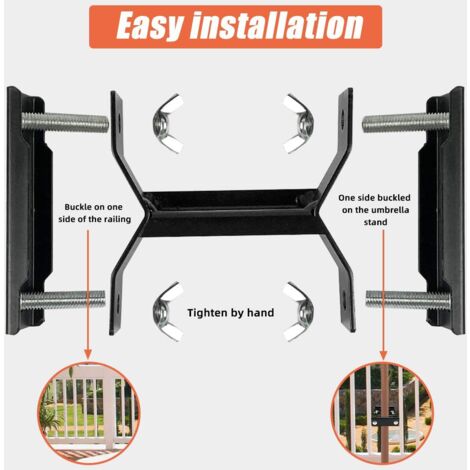 Easy installation

Buckle on one side of the railing

One side buckled on the umbrella stand

Tighten by hand