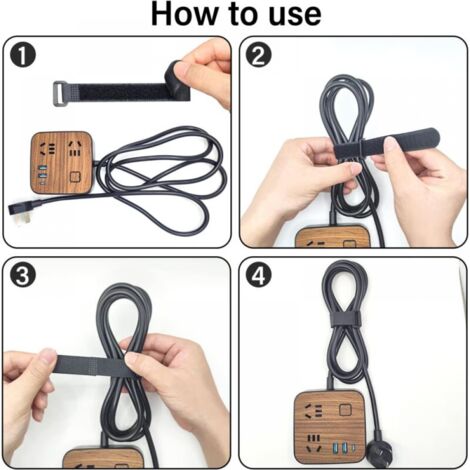 How to use

1

2

3

4