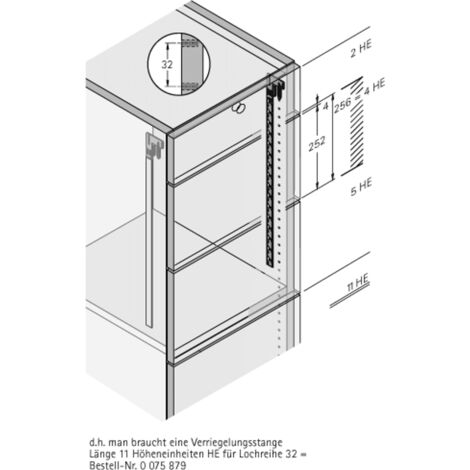 32

2 HE

4

256 = 4 HE

252

5 HE

11 HE

d.h. man braucht eine Verriegelungsstange Länge 11 Höheneinheiten HE für Lochreihe 32 = Bestell-Nr. 0 075 879