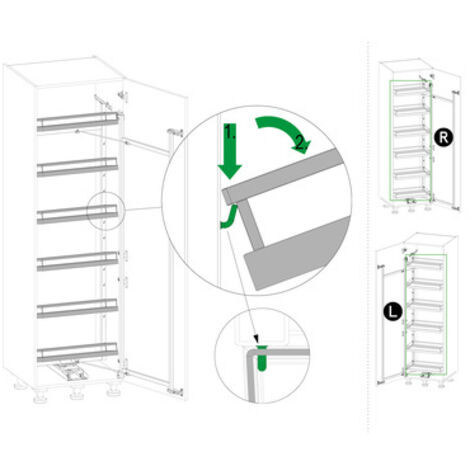 1.
2.
R
L