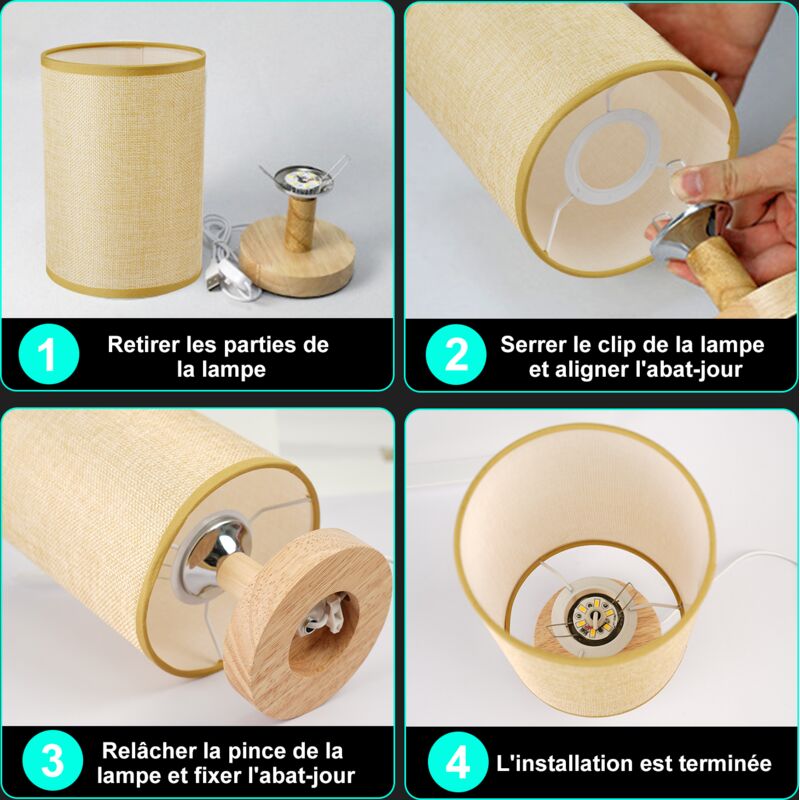 1

Retirer les parties de la lampe

2

Serrer le clip de la lampe et aligner l'abat-jour

3

Relâcher la pince de la lampe et fixer l'abat-jour

4

L'installation est terminée