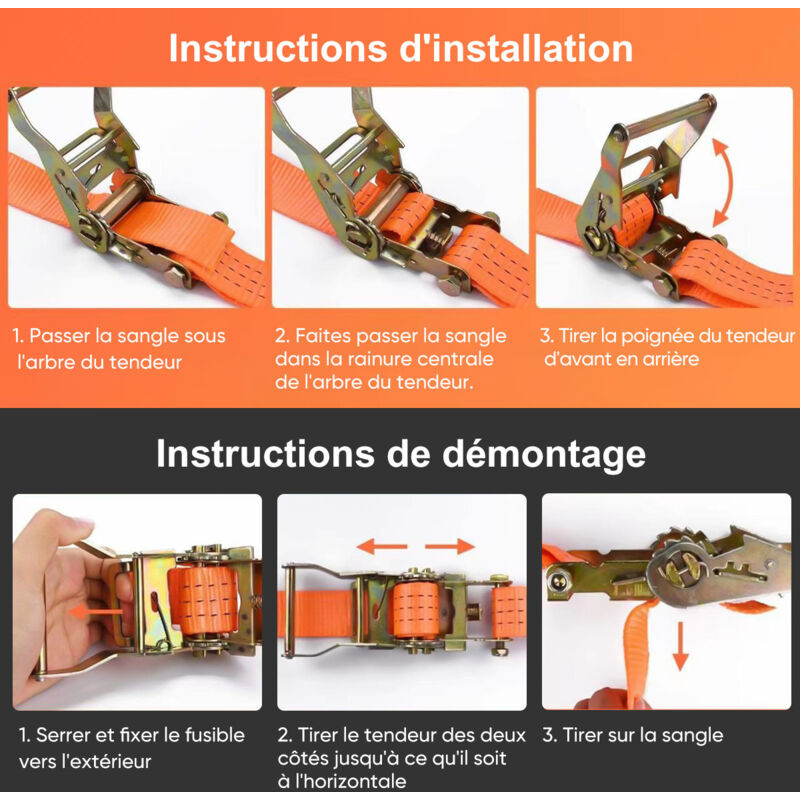 Instructions d'installation

1. Passer la sangle sous l'arbre du tendeur

2. Faites passer la sangle dans la rainure centrale de l'arbre du tendeur.

3. Tirer la poignée du tendeur d'avant en arrière

Instructions de démontage

1. Serrer et fixer le fusible vers l'extérieur

2. Tirer le tendeur des deux côtés jusqu'à ce qu'il soit à l'horizontale

3. Tirer sur la sangle