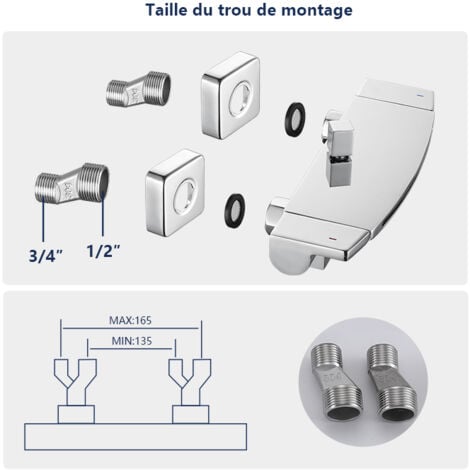 Taille du trou de montage

3/4"

1/2"

MAX:165

MIN:135