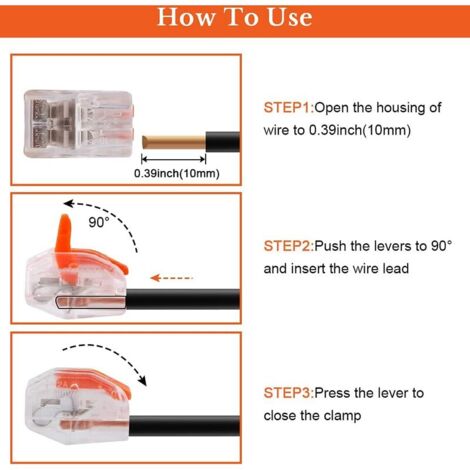 How To Use

0.39inch(10mm)

STEP1:Open the housing of wire to 0.39inch(10mm)

90°

STEP2:Push the levers to 90° and insert the wire lead

STEP3:Press the lever to close the clamp