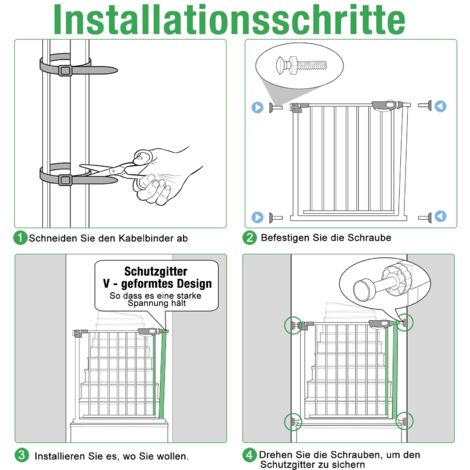 Installationsschritte

1 Schneiden Sie den Kabelbinder ab

2 Befestigen Sie die Schraube

Schutzgitter
V - geformtes Design
So dass es eine starke Spannung hält

3 Installieren Sie es, wo Sie wollen.

4 Drehen Sie die Schrauben, um den Schutzgitter zu sichern