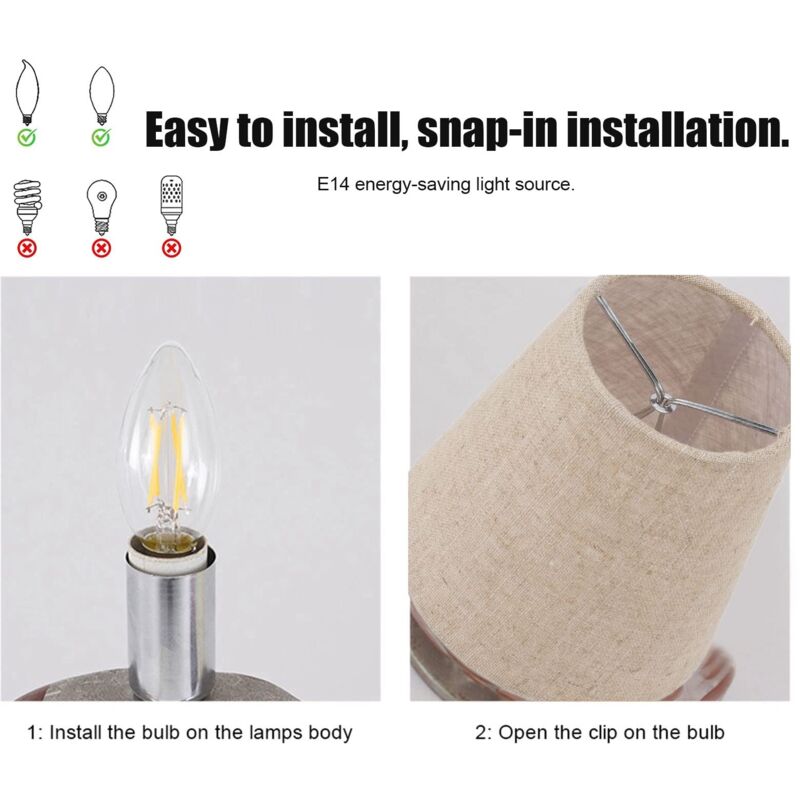 Easy to install, snap-in installation.

E14 energy-saving light source.

1: Install the bulb on the lamps body

2: Open the clip on the bulb