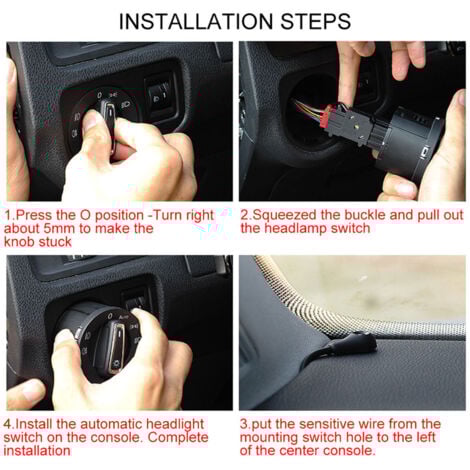 INSTALLATION STEPS

1.Press the O position -Turn right about 5mm to make the knob stuck

2.Squeezed the buckle and pull out the headlamp switch

4.Install the automatic headlight switch on the console. Complete installation

3.put the sensitive wire from the mounting switch hole to the left of the center console.