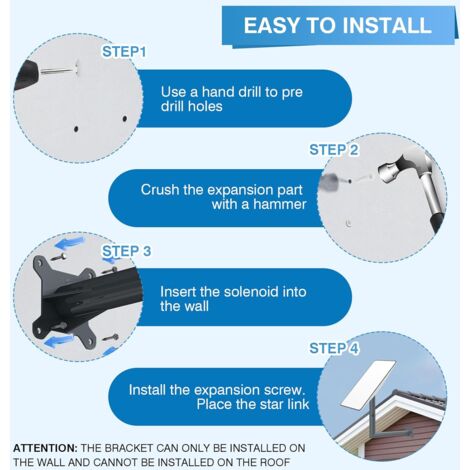 EASY TO INSTALL

STEP1

Use a hand drill to pre drill holes

STEP 2

Crush the expansion part with a hammer

STEP 3

Insert the solenoid into the wall

STEP 4

Install the expansion screw. Place the star link

ATTENTION: THE BRACKET CAN ONLY BE INSTALLED ON THE WALL AND CANNOT BE INSTALLED ON THE ROOF