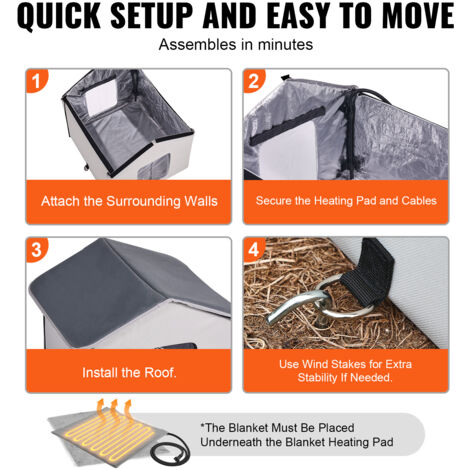 QUICK SETUP AND EASY TO MOVE

Assembles in minutes

1

Attach the Surrounding Walls

2

Secure the Heating Pad and Cables

3

Install the Roof.

4

Use Wind Stakes for Extra Stability If Needed.

*The Blanket Must Be Placed Underneath the Blanket Heating Pad