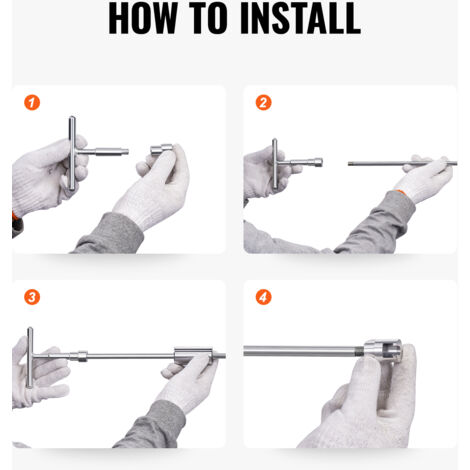 HOW TO INSTALL

1

2

3

4