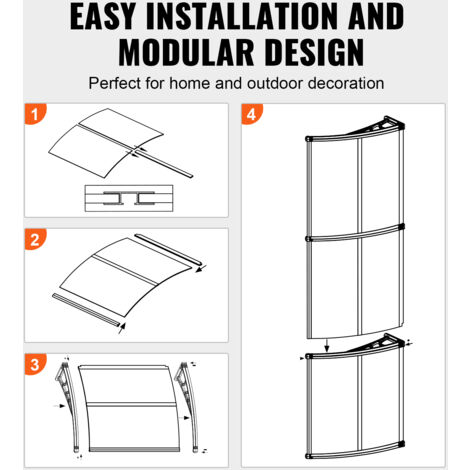 EASY INSTALLATION AND MODULAR DESIGN

Perfect for home and outdoor decoration

1

2

3

4