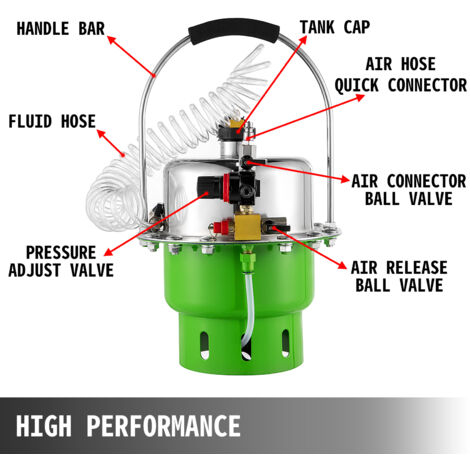 HANDLE BAR

TANK CAP

AIR HOSE QUICK CONNECTOR

FLUID HOSE

AIR CONNECTOR BALL VALVE

PRESSURE ADJUST VALVE

AIR RELEASE BALL VALVE

HIGH PERFORMANCE