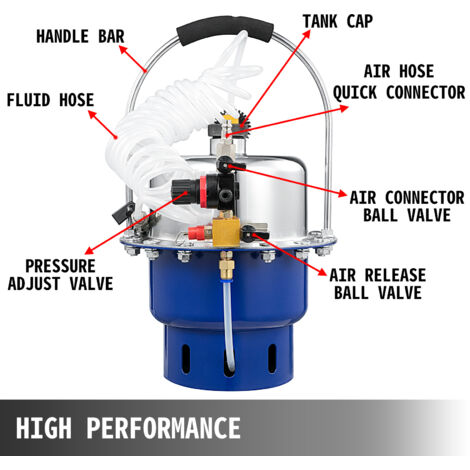 HANDLE BAR

TANK CAP

AIR HOSE QUICK CONNECTOR

FLUID HOSE

AIR CONNECTOR BALL VALVE

PRESSURE ADJUST VALVE

AIR RELEASE BALL VALVE

HIGH PERFORMANCE