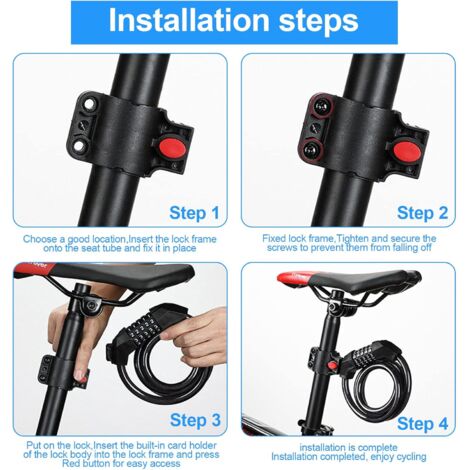 Installation steps

Step 1

Choose a good location,Insert the lock frame onto the seat tube and fix it in place

Step 2

Fixed lock frame,Tighten and secure the screws to prevent them from falling off

Step 3

Put on the lock,Insert the built-in card holder of the lock body into the lock frame and press Red button for easy access

Step 4

installation is complete
Installation completed, enjoy cycling