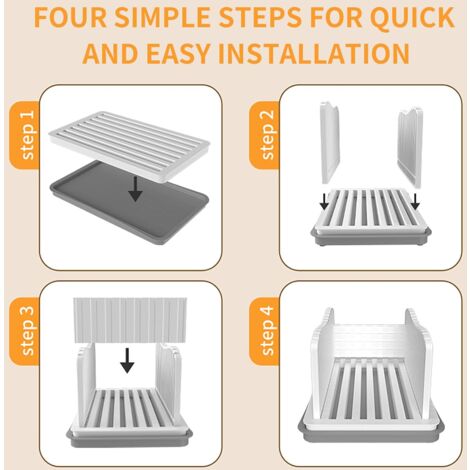 FOUR SIMPLE STEPS FOR QUICK AND EASY INSTALLATION

step 1

step 2

step 3

step 4