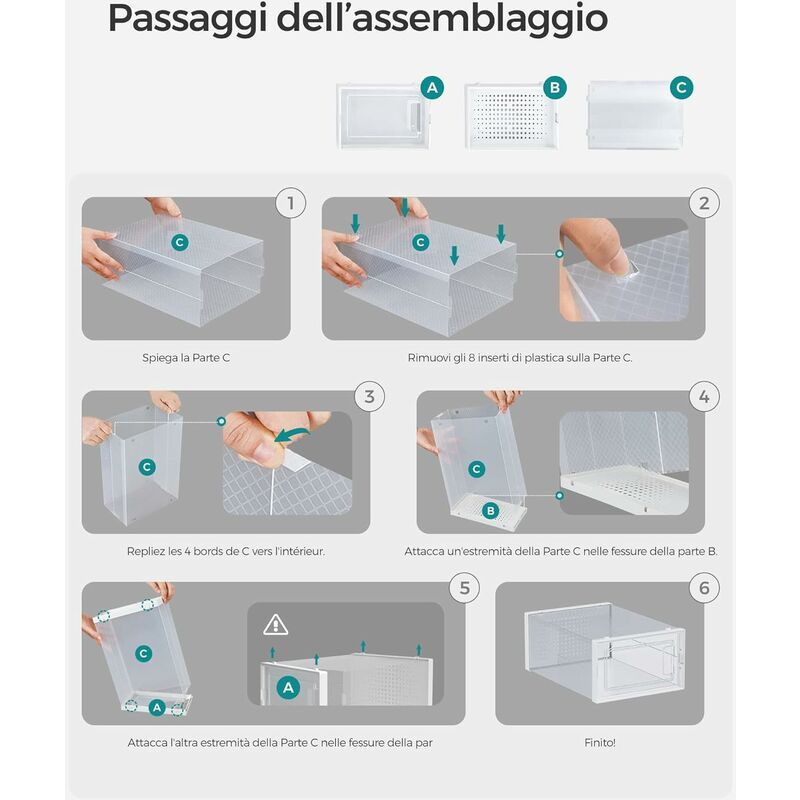 Passaggi dell'assemblaggio

A B C

1
C
Spiega la Parte C

2
C
Rimuovi gli 8 inserti di plastica sulla Parte C.

3
C
Repliez les 4 bords de C vers l'intérieur.

4
C
B
Attacca un'estremità della Parte C nelle fessure della parte B.

5
C
A
A
Attacca l'altra estremità della Parte C nelle fessure della par

6
Finito!