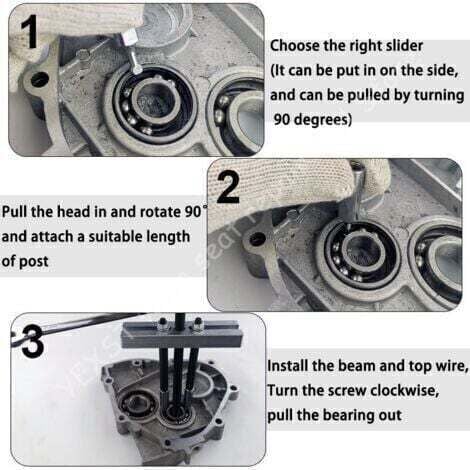 1

Choose the right slider (It can be put in on the side, and can be pulled by turning 90 degrees)

2

Pull the head in and rotate 90° and attach a suitable length of post

3

Install the beam and top wire, Turn the screw clockwise, pull the bearing out