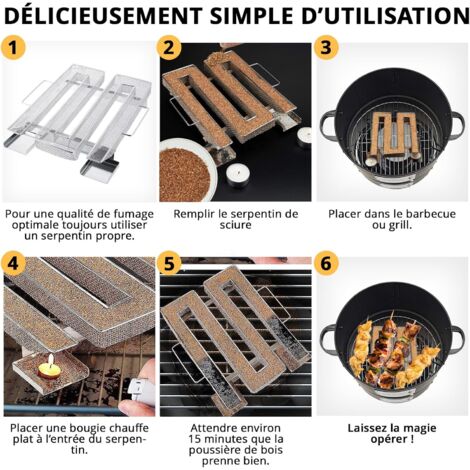 DÉLICIEUSEMENT SIMPLE D'UTILISATION

1

Pour une qualité de fumage optimale toujours utiliser un serpentin propre.

2

Remplir le serpentin de sciure

3

Placer dans le barbecue ou grill.

4

Placer une bougie chauffe plat à l'entrée du serpentin.

5

Attendre environ 15 minutes que la poussière de bois prenne bien.

6

Laissez la magie opérer !