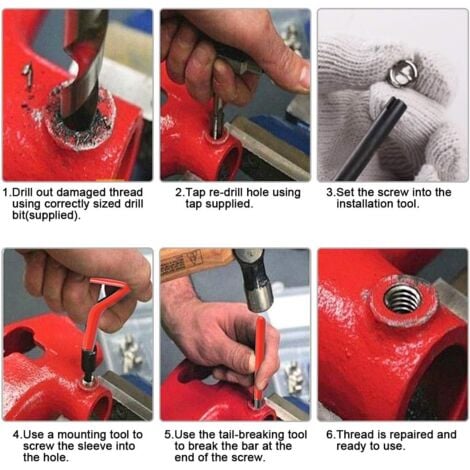 1.Drill out damaged thread using correctly sized drill bit(supplied).

2.Tap re-drill hole using tap supplied.

3.Set the screw into the installation tool.

4.Use a mounting tool to screw the sleeve into the hole.

5.Use the tail-breaking tool to break the bar at the end of the screw.

6.Thread is repaired and ready to use.