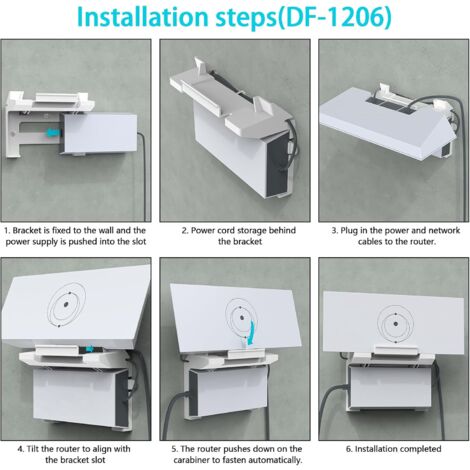 Installation steps(DF-1206)

1. Bracket is fixed to the wall and the power supply is pushed into the slot

2. Power cord storage behind the bracket

3. Plug in the power and network cables to the router.

4. Tilt the router to align with the bracket slot

5. The router pushes down on the carabiner to fasten automatically.

6. Installation completed