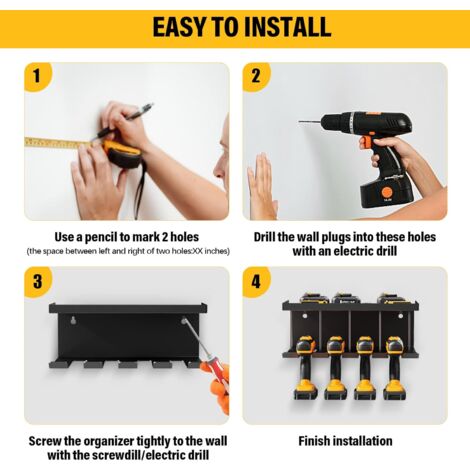 EASY TO INSTALL

1

Use a pencil to mark 2 holes
(the space between left and right of two holes:XX inches)

2

Drill the wall plugs into these holes with an electric drill

3

Screw the organizer tightly to the wall with the screwdill/electric drill

4

Finish installation