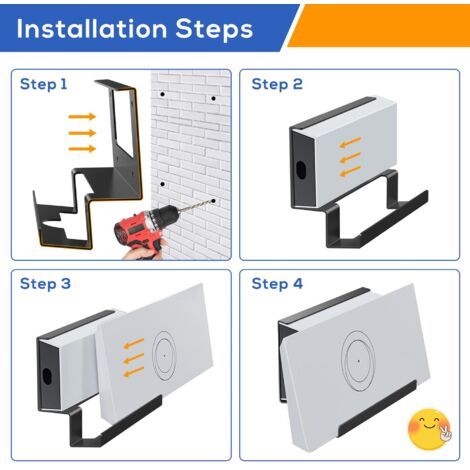 Installation Steps

Step 1

Step 2

Step 3

Step 4