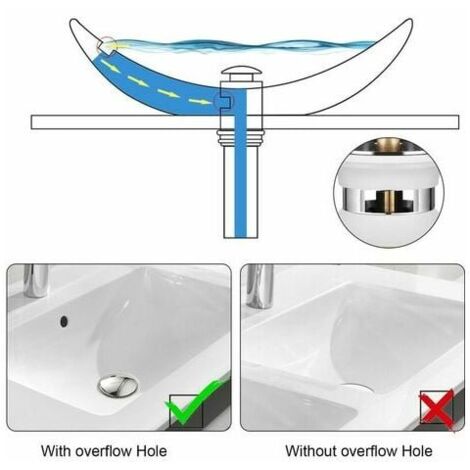 With overflow Hole

Without overflow Hole