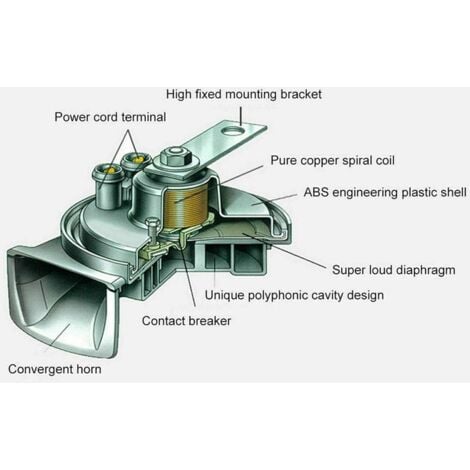 High fixed mounting bracket

Power cord terminal

Pure copper spiral coil

ABS engineering plastic shell

Super loud diaphragm

Unique polyphonic cavity design

Contact breaker

Convergent horn