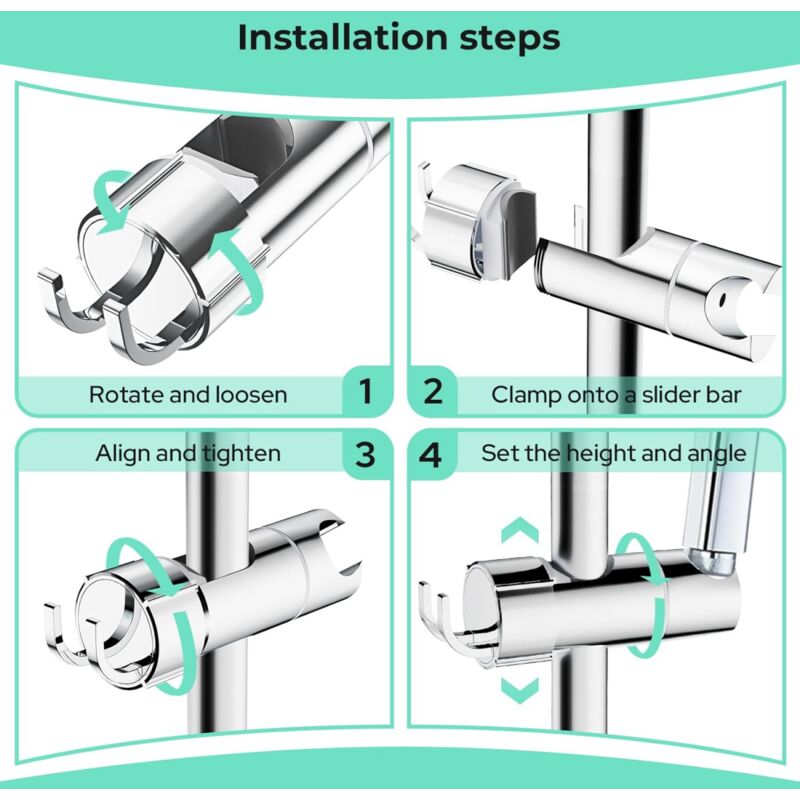 Installation steps

Rotate and loosen 1

2 Clamp onto a slider bar

Align and tighten 3

4 Set the height and angle