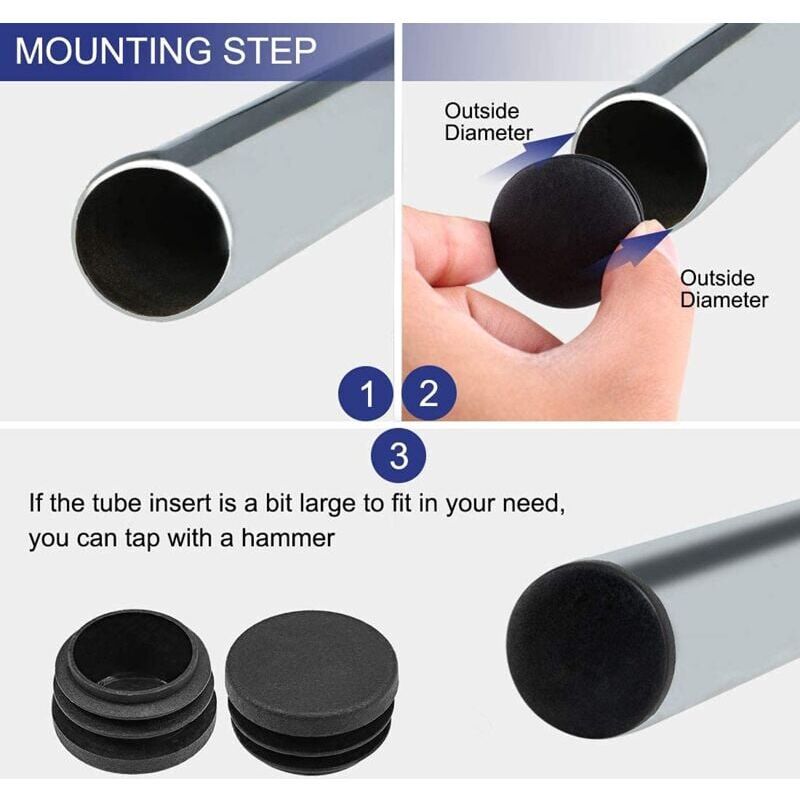 MOUNTING STEP

Outside Diameter

Outside Diameter

1

2

3

If the tube insert is a bit large to fit in your need, you can tap with a hammer