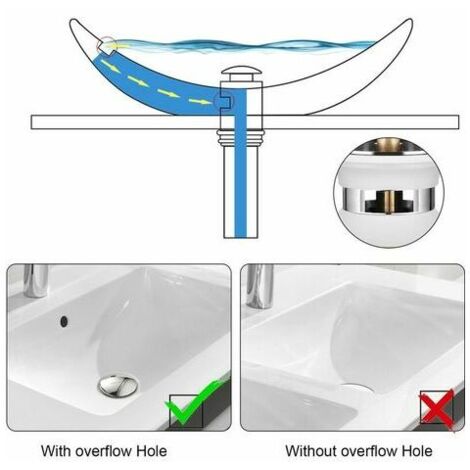 With overflow Hole

Without overflow Hole