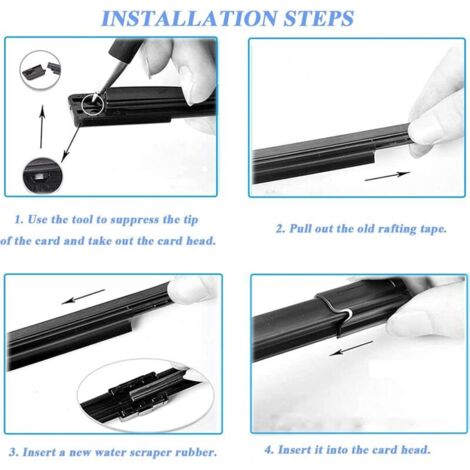 INSTALLATION STEPS

1. Use the tool to suppress the tip of the card and take out the card head.

2. Pull out the old rafting tape.

3. Insert a new water scraper rubber.

4. Insert it into the card head.