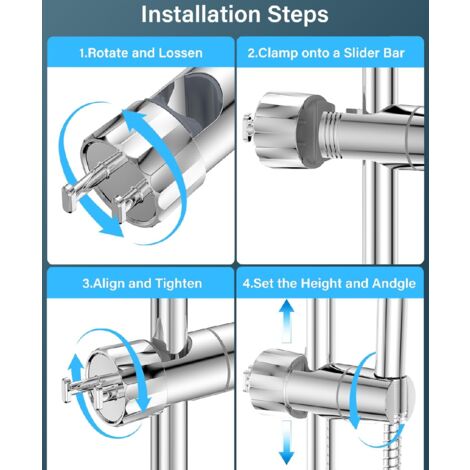 Installation Steps

1.Rotate and Lossen

2.Clamp onto a Slider Bar

3.Align and Tighten

4.Set the Height and Andgle