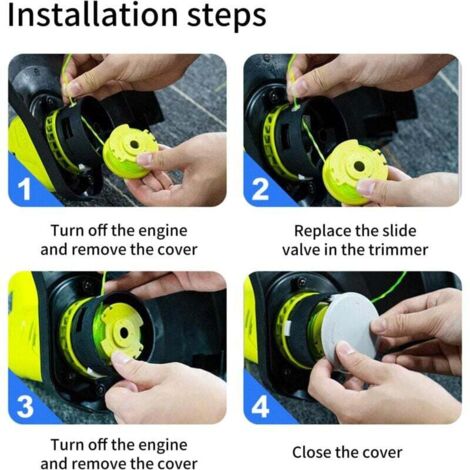 Installation steps

1

Turn off the engine and remove the cover

2

Replace the slide valve in the trimmer

3

Turn off the engine and remove the cover

4

Close the cover