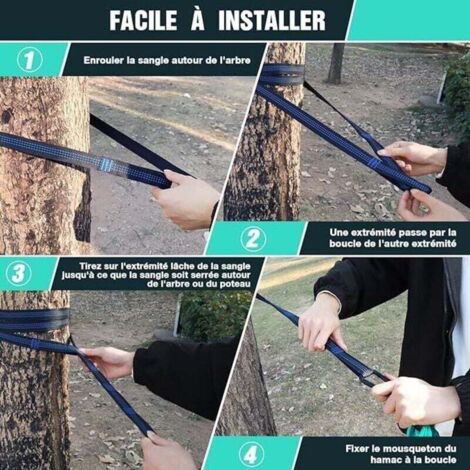 FACILE À INSTALLER

1

Enrouler la sangle autour de l'arbre

2

Une extrémité passe par la boucle de l'autre extrémité

3

Tirez sur l'extrémité lâche de la sangle jusqu'à ce que la sangle soit serrée autour de l'arbre ou du poteau

4

Fixer le mousqueton du hamac à la boucle