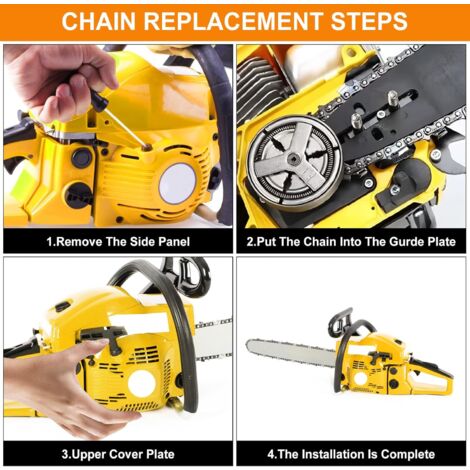 CHAIN REPLACEMENT STEPS

1.Remove The Side Panel

2.Put The Chain Into The Gurde Plate

3.Upper Cover Plate

4.The Installation Is Complete