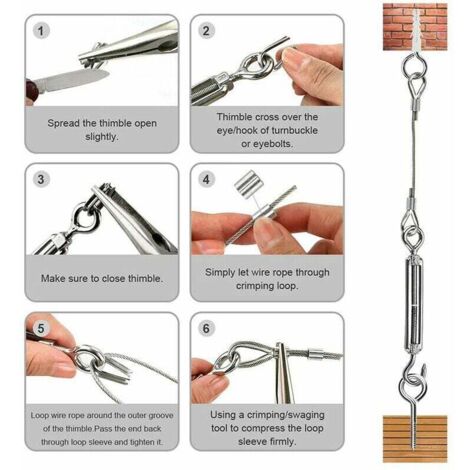 1

Spread the thimble open slightly.

2

Thimble cross over the eye/hook of turnbuckle or eyebolts.

3

Make sure to close thimble.

4

Simply let wire rope through crimping loop.

5

Loop wire rope around the outer groove of the thimble.Pass the end back through loop sleeve and tighten it.

6

Using a crimping/swaging tool to compress the loop sleeve firmly.