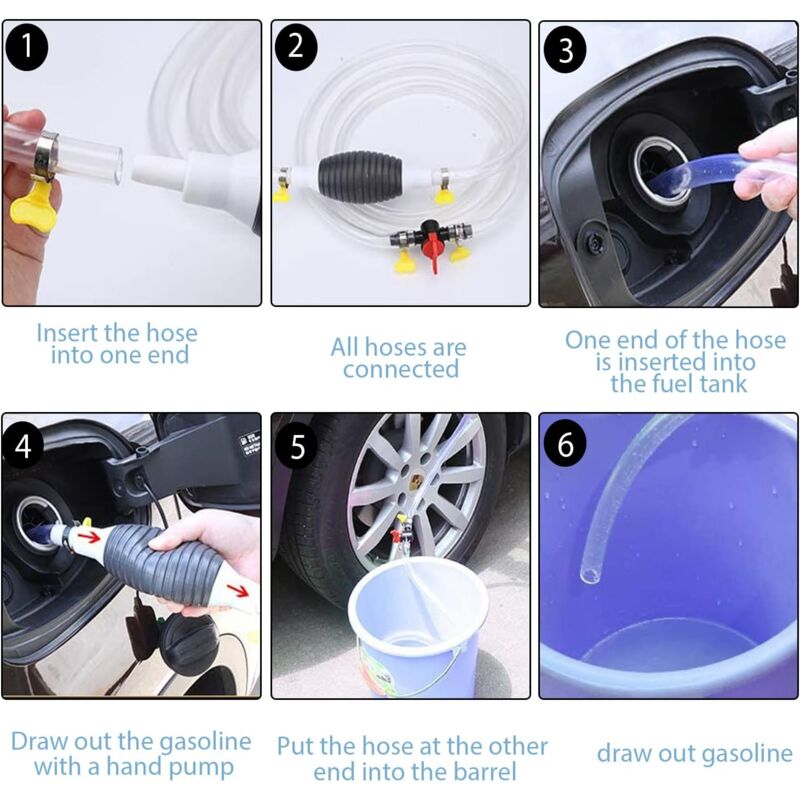 1

Insert the hose into one end

2

All hoses are connected

3

One end of the hose is inserted into the fuel tank

4

Draw out the gasoline with a hand pump

5

Put the hose at the other end into the barrel

6

draw out gasoline