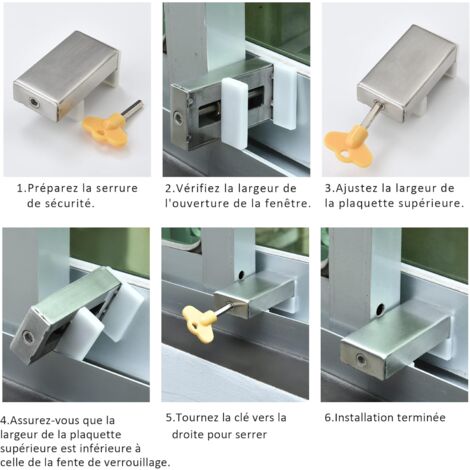 1.Préparez la serrure de sécurité.

2.Vérifiez la largeur de l'ouverture de la fenêtre.

3.Ajustez la largeur de la plaquette supérieure.

4.Assurez-vous que la largeur de la plaquette supérieure est inférieure à celle de la fente de verrouillage.

5.Tournez la clé vers la droite pour serrer

6.Installation terminée