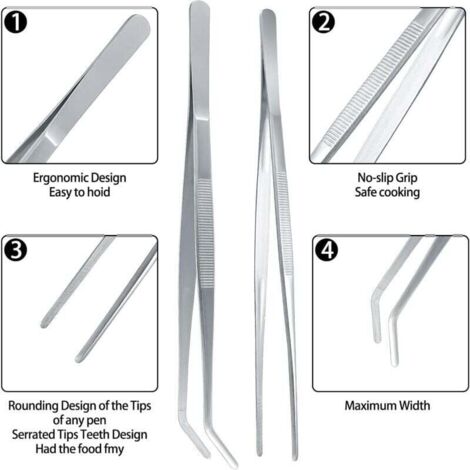 1

Ergonomic Design
Easy to hoid

2

No-slip Grip
Safe cooking

3

Rounding Design of the Tips
of any pen
Serrated Tips Teeth Design
Had the food fmy

4

Maximum Width