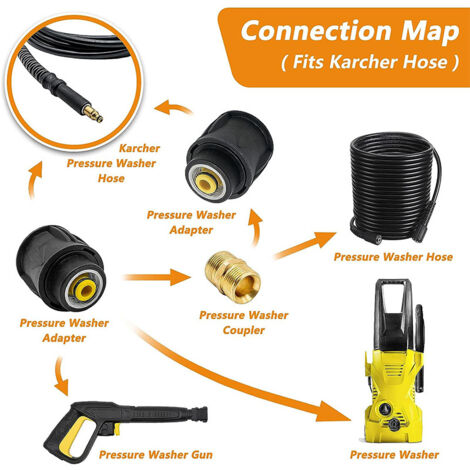 Connection Map
( Fits Karcher Hose )

Karcher Pressure Washer Hose

Pressure Washer Adapter

Pressure Washer Hose

Pressure Washer Adapter

Pressure Washer Coupler

Pressure Washer Gun

Pressure Washer