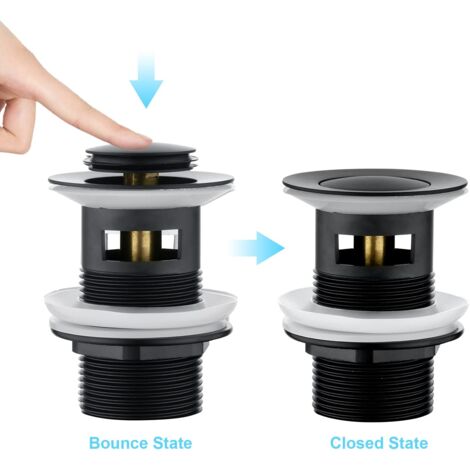 Bounce State

Closed State