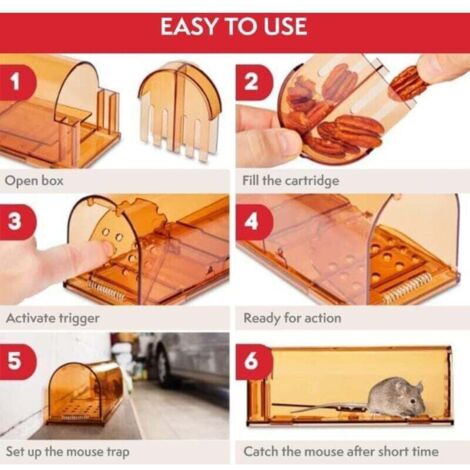 EASY TO USE

1

Open box

2

Fill the cartridge

3

Activate trigger

4

Ready for action

5

Set up the mouse trap

6

Catch the mouse after short time