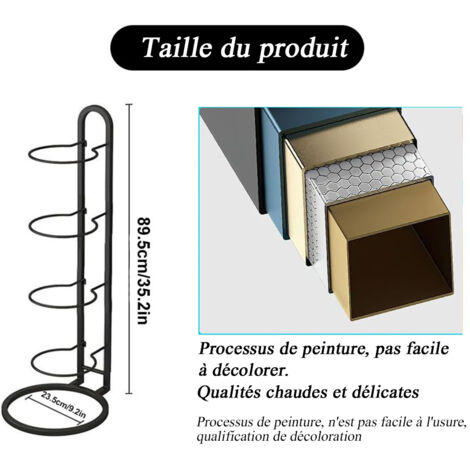 Taille du produit

89.5cm/35.2in

23.5cm/9.2in

Processus de peinture, pas facile à décolorer.

Qualités chaudes et délicates

Processus de peinture, n'est pas facile à l'usure, qualification de décoloration