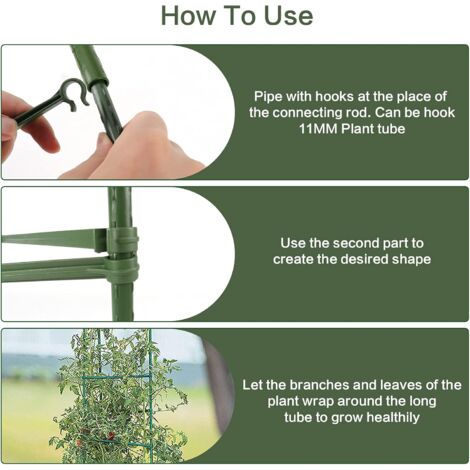 How To Use

Pipe with hooks at the place of the connecting rod. Can be hook 11MM Plant tube

Use the second part to create the desired shape

Let the branches and leaves of the plant wrap around the long tube to grow healthily