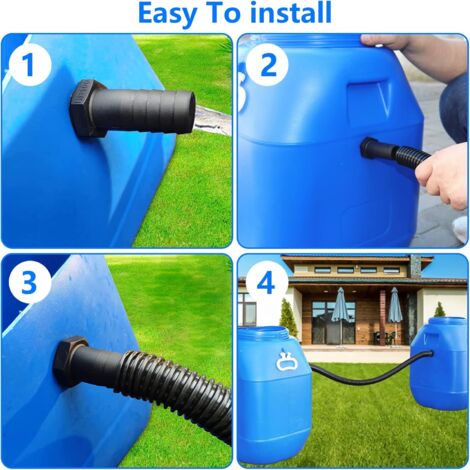 Easy To install

1

2

3

4