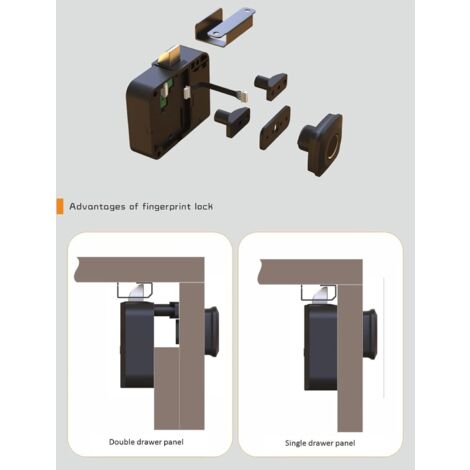 Advantages of fingerprint lock

Double drawer panel

Single drawer panel