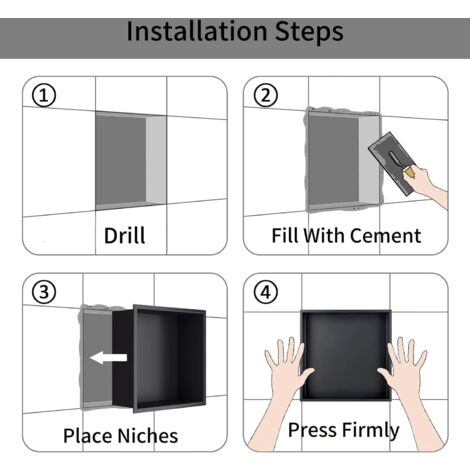 Installation Steps

①

Drill

②

Fill With Cement

③

Place Niches

④

Press Firmly